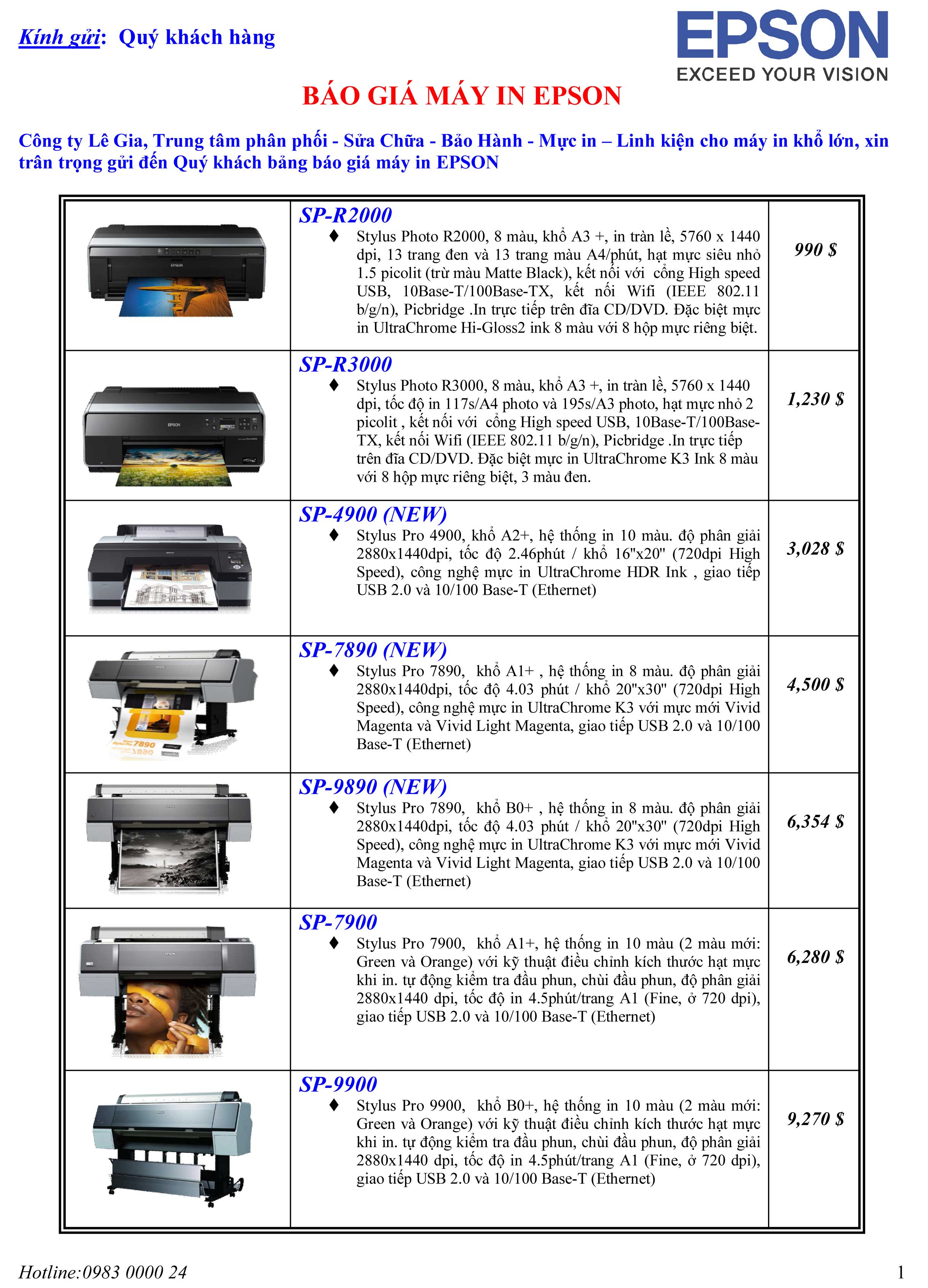 Kính gửi: Quý khách hàng

EPSON
EXCEED YOUR VISION

BÁO GIÁ MÁY IN EPSON

Công ty Lê Gia, Trung tâm phân phối - Sửa Chữa - Bảo Hành - Mực in – Linh kiện cho máy in khổ lớn, xin trân trọng gửi đến Quý khách bảng báo giá máy in EPSON

| | | |
|---|---|---|
| EPSON | SP-R2000 ♦ Stylus Photo R2000, 8 màu, khổ A3 +, in tràn lề, 5760 x 1440 dpi, 13 trang đen và 13 trang màu A4/phút, hạt mực siêu nhỏ 1.5 picolit (trừ màu Matte Black), kết nối với cổng High speed USB, 10Base-T/100Base-TX, kết nối Wifi (IEEE 802.11 b/g/n), Picbridge .In trực tiếp trên đĩa CD/DVD. Đặc biệt mực in UltraChrome Hi-Gloss2 ink 8 màu với 8 hộp mực riêng biệt. | 990 $ |
| EPSON | SP-R3000 ♦ Stylus Photo R3000, 8 màu, khổ A3 +, in tràn lề, 5760 x 1440 dpi, tốc độ in 117s/A4 photo và 195s/A3 photo, hạt mực nhỏ 2 picolit , kết nối với cổng High speed USB, 10Base-T/100Base-TX, kết nối Wifi (IEEE 802.11 b/g/n), Picbridge .In trực tiếp trên đĩa CD/DVD. Đặc biệt mực in UltraChrome K3 Ink 8 màu với 8 hộp mực riêng biệt, 3 màu đen. | 1,230 $ |
| | SP-4900 (NEW) ♦ Stylus Pro 4900, khổ A2+, hệ thống in 10 màu. độ phân giải 2880x1440dpi, tốc độ 2.46phút / khổ 16"x20" (720dpi High Speed), công nghệ mực in UltraChrome HDR Ink , giao tiếp USB 2.0 và 10/100 Base-T (Ethernet) | 3,028 $ |
| 7890 | SP-7890 (NEW) ♦ Stylus Pro 7890, khổ A1+ , hệ thống in 8 màu. độ phân giải 2880x1440dpi, tốc độ 4.03 phút / khổ 20"x30" (720dpi High Speed), công nghệ mực in UltraChrome K3 với mực mới Vivid Magenta và Vivid Light Magenta, giao tiếp USB 2.0 và 10/100 Base-T (Ethernet) | 4,500 $ |
| | SP-9890 (NEW) ♦ Stylus Pro 7890, khổ B0+ , hệ thống in 8 màu. độ phân giải 2880x1440dpi, tốc độ 4.03 phút / khổ 20"x30" (720dpi High Speed), công nghệ mực in UltraChrome K3 với mực mới Vivid Magenta và Vivid Light Magenta, giao tiếp USB 2.0 và 10/100 Base-T (Ethernet) | 6,354 $ |
| | SP-7900 ♦ Stylus Pro 7900, khổ A1+, hệ thống in 10 màu (2 màu mới: Green và Orange) với kỹ thuật điều chỉnh kích thước hạt mực khi in. tự động kiểm tra đầu phun, chùi đầu phun, độ phân giải 2880x1440 dpi, tốc độ in 4.5phút/trang A1 (Fine, ở 720 dpi), giao tiếp USB 2.0 và 10/100 Base-T (Ethernet) | 6,280 $ |
| | SP-9900 ♦ Stylus Pro 9900, khổ B0+, hệ thống in 10 màu (2 màu mới: Green và Orange) với kỹ thuật điều chỉnh kích thước hạt mực khi in. tự động kiểm tra đầu phun, chùi đầu phun, độ phân giải 2880x1440 dpi, tốc độ in 4.5phút/trang A1 (Fine, ở 720 dpi), giao tiếp USB 2.0 và 10/100 Base-T (Ethernet) | 9,270 $ |

Hotline:0983 0000 24 1